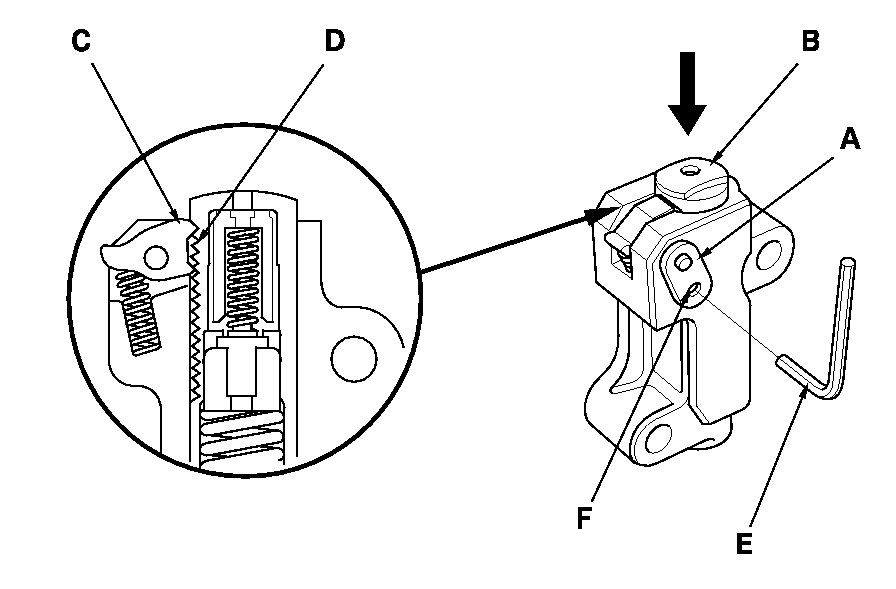 C
D
B
A
F
E