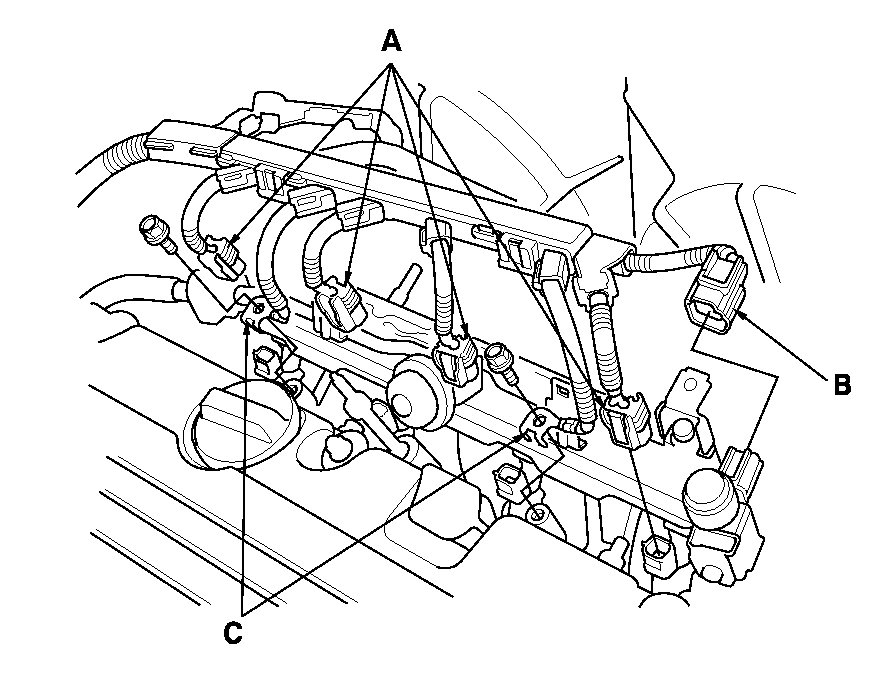 A

B

C