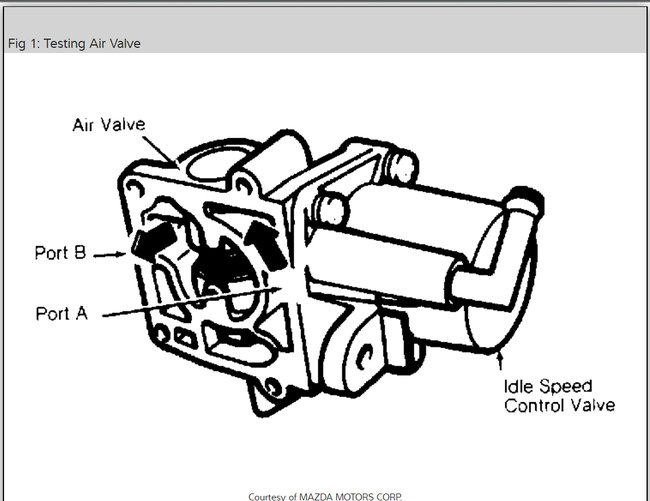 Fig 1: Testing Air Valve

Air Valve

Port B

Port A

Idle Speed Control Valve

Courtesy of MAZDA MOTORS CORP.