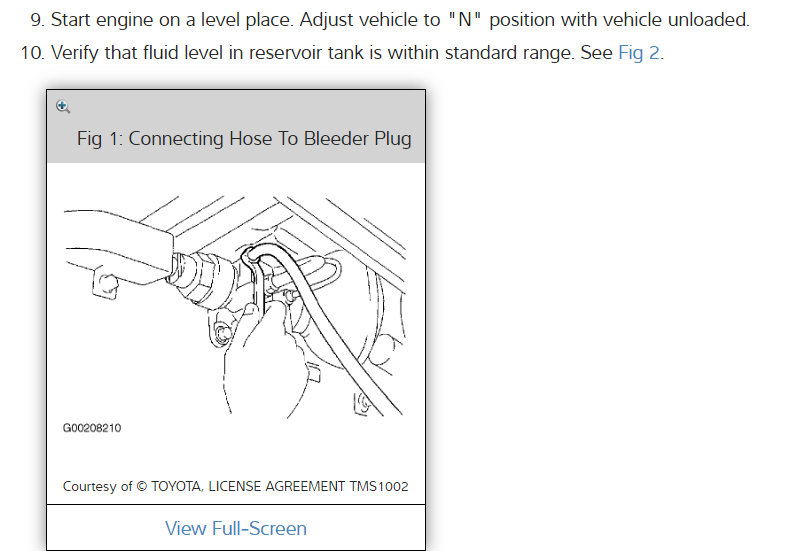 9. Start engine on a level place. Adjust vehicle to "N" position with vehicle unloaded.

10. Verify that fluid level in reservoir tank is within standard range. See Fig 2.

Fig 1: Connecting Hose To Bleeder Plug

G00208210

Courtesy of © TOYOTA, LICENSE AGREEMENT TMS1002

View Full-Screen