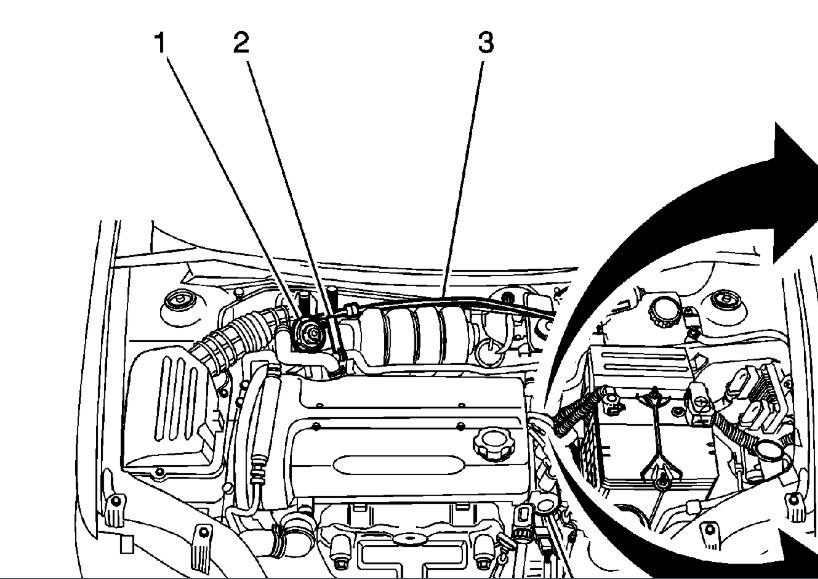 1 2 3