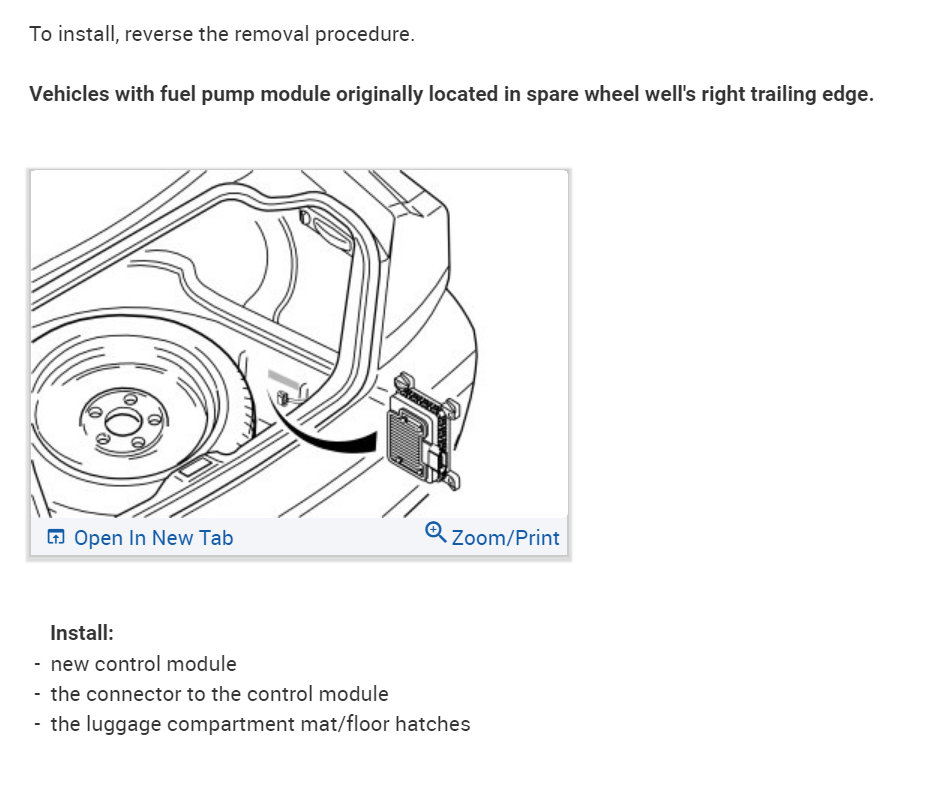 To install, reverse the removal procedure.

**Vehicles with fuel pump module originally located in spare wheel well's right trailing edge.**

Open In New Tab
Zoom/Print

**Install:**
- new control module
- the connector to the control module
- the luggage compartment mat/floor hatches