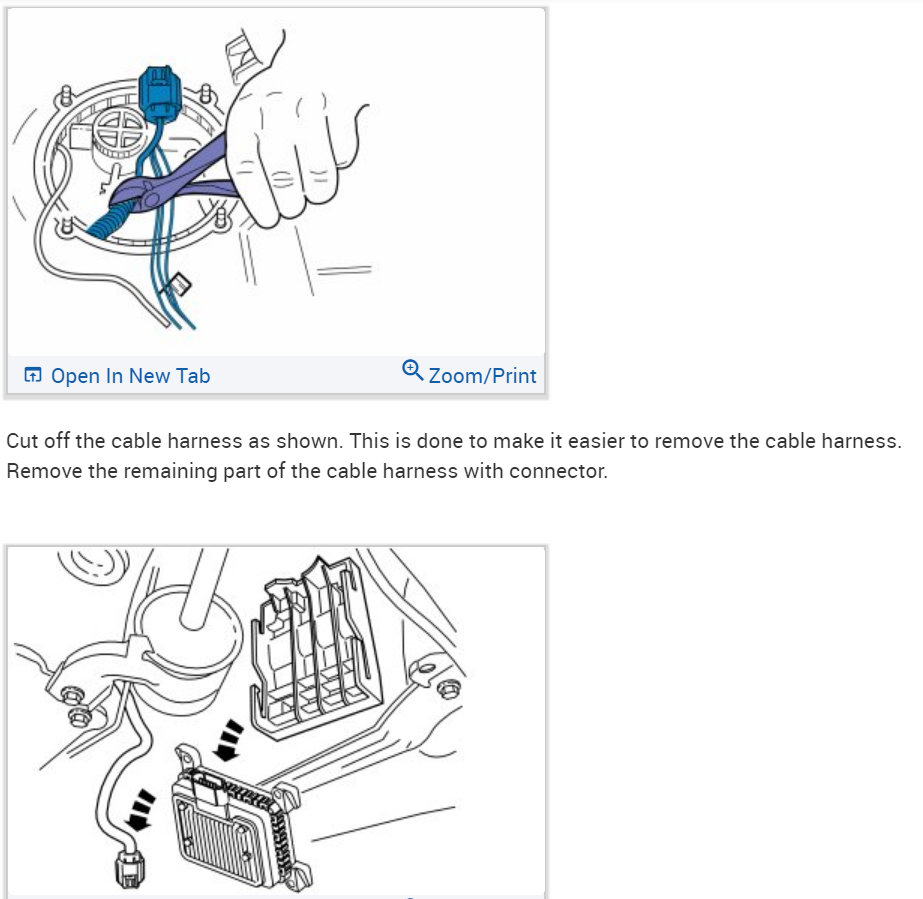 Open In New Tab
Zoom/Print

Cut off the cable harness as shown. This is done to make it easier to remove the cable harness. Remove the remaining part of the cable harness with connector.