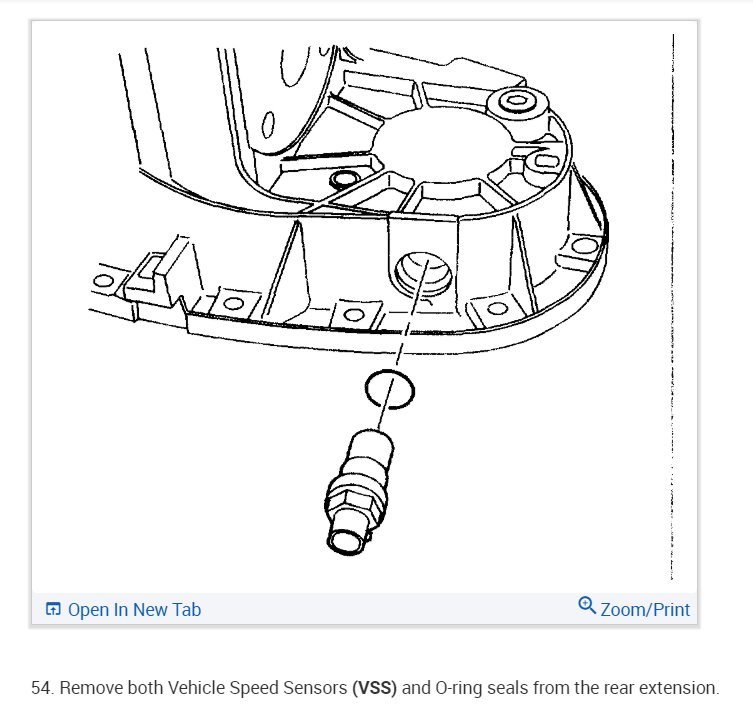 Open In New Tab

Zoom/Print

54. Remove both Vehicle Speed Sensors (VSS) and O-ring seals from the rear extension.