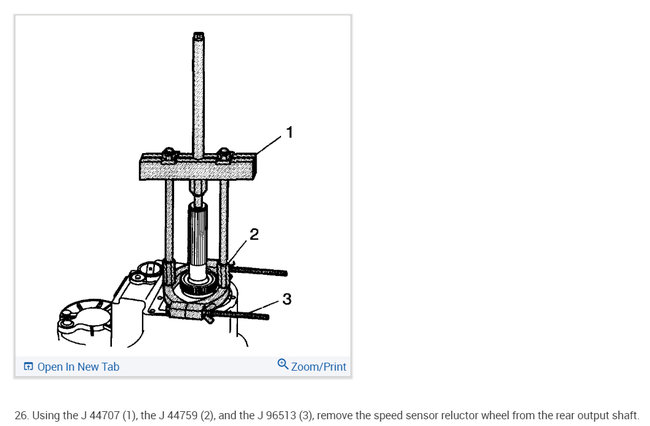 1
2
3

Open In New Tab
Zoom/Print

26. Using the J 44707 (1), the J 44759 (2), and the J 96513 (3), remove the speed sensor reluctor wheel from the rear output shaft.