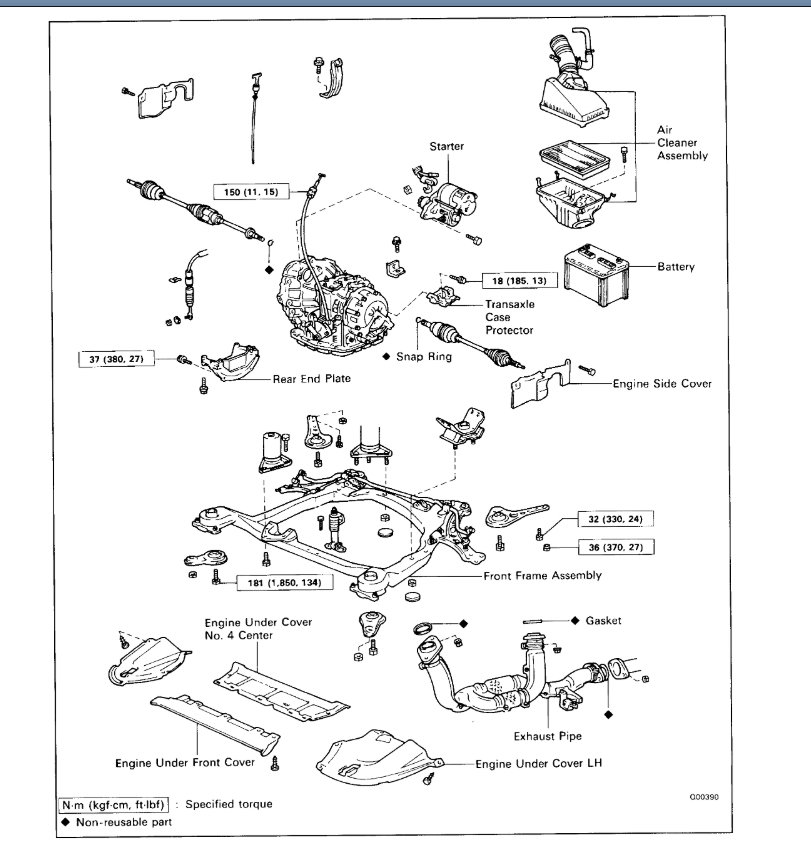 Air Cleaner Assembly

Starter

150 (11, 15)

Battery

18 (185, 13)

Transaxle Case Protector

◆ Snap Ring

37 (380, 27)

Rear End Plate

Engine Side Cover

32 (330, 24)

36 (370, 27)

181 (1,850, 134)

Front Frame Assembly

Engine Under Cover No. 4 Center

◆ Gasket

Exhaust Pipe

Engine Under Front Cover

Engine Under Cover LH

Q00390

N·m (kgf·cm, ft·lbf) : Specified torque

◆ Non-reusable part