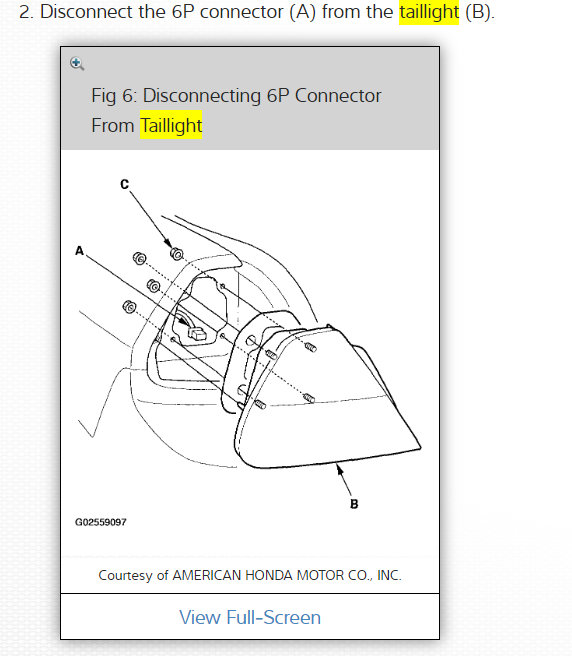 2. Disconnect the 6P connector (A) from the taillight (B).

Fig 6: Disconnecting 6P Connector From Taillight

C

A

B

G02559097

Courtesy of AMERICAN HONDA MOTOR CO., INC.

View Full-Screen