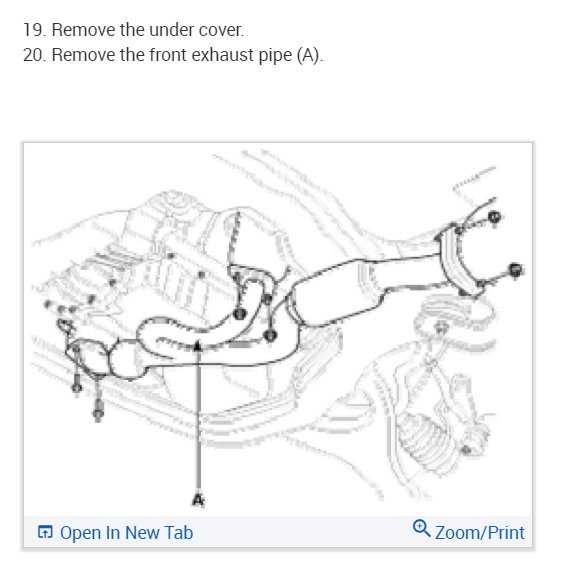 19. Remove the under cover.
20. Remove the front exhaust pipe (A).

A

Open In New Tab

Zoom/Print