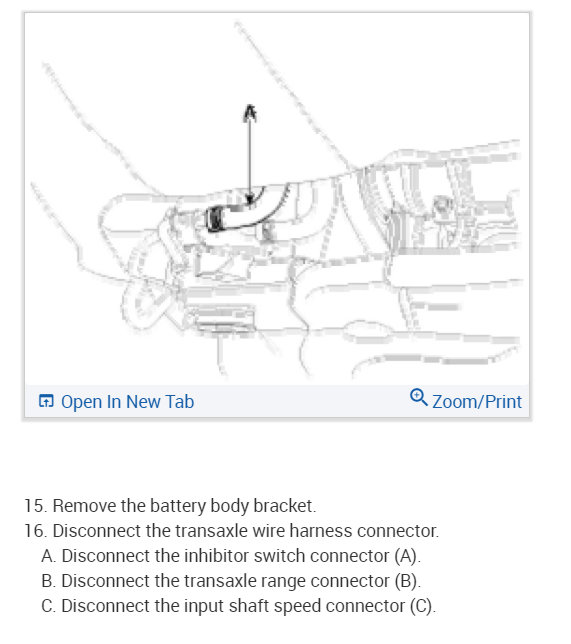 A

Open In New Tab

Zoom/Print

15. Remove the battery body bracket.
16. Disconnect the transaxle wire harness connector.
A. Disconnect the inhibitor switch connector (A).
B. Disconnect the transaxle range connector (B).
C. Disconnect the input shaft speed connector (C).