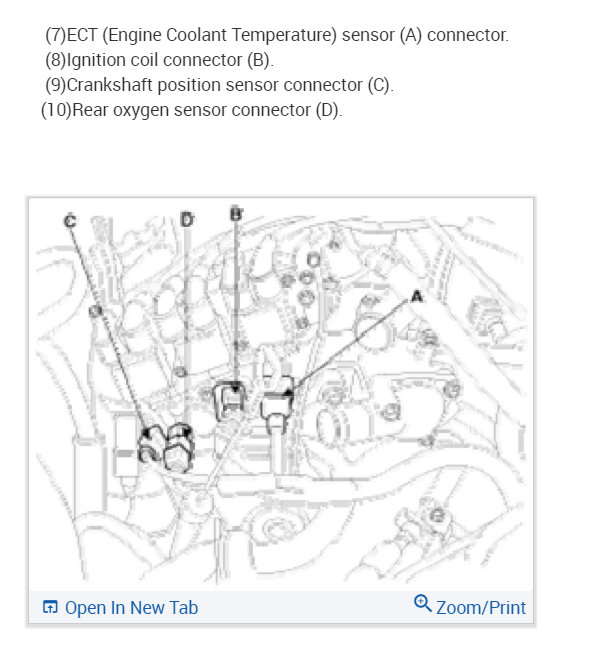 (7)ECT (Engine Coolant Temperature) sensor (A) connector.
(8)Ignition coil connector (B).
(9)Crankshaft position sensor connector (C).
(10)Rear oxygen sensor connector (D).

C
D
B
A

Open In New Tab
Zoom/Print