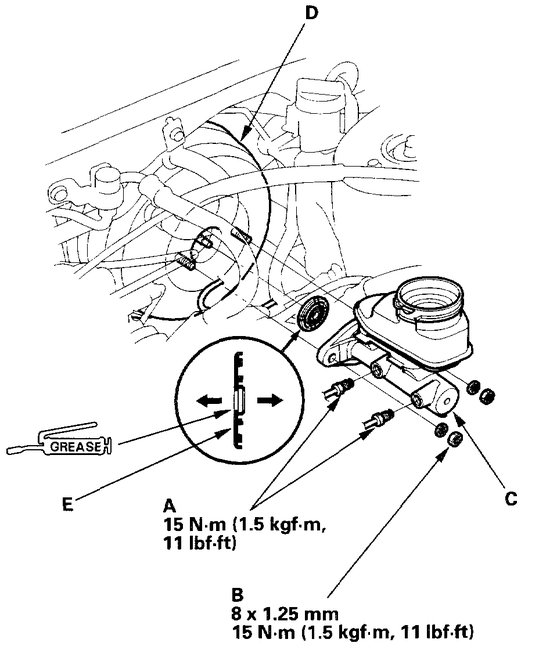 D

GREASE

E

A
15 N·m (1.5 kgf·m, 11 lbf·ft)

C

B
8 x 1.25 mm
15 N·m (1.5 kgf·m, 11 lbf·ft)