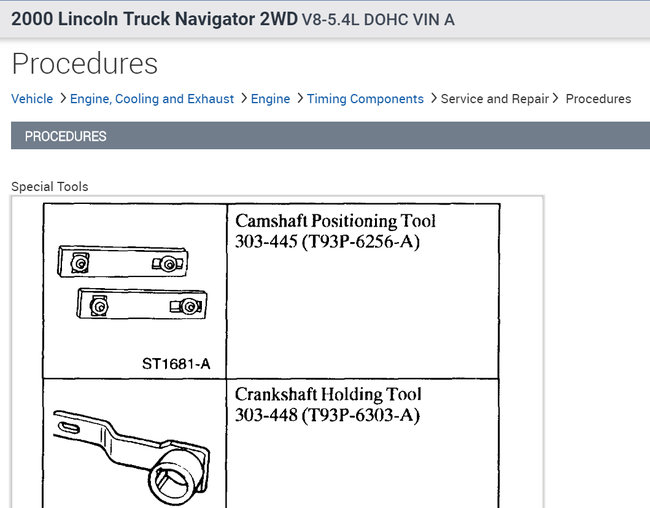 2000 Lincoln Truck Navigator 2WD V8-5.4L DOHC VIN A

Procedures

Vehicle > Engine, Cooling and Exhaust > Engine > Timing Components > Service and Repair > Procedures

PROCEDURES

Special Tools

| | |
|---|---|
| ST1681-A | Camshaft Positioning Tool 303-445 (T93P-6256-A) |
| | Crankshaft Holding Tool 303-448 (T93P-6303-A) |