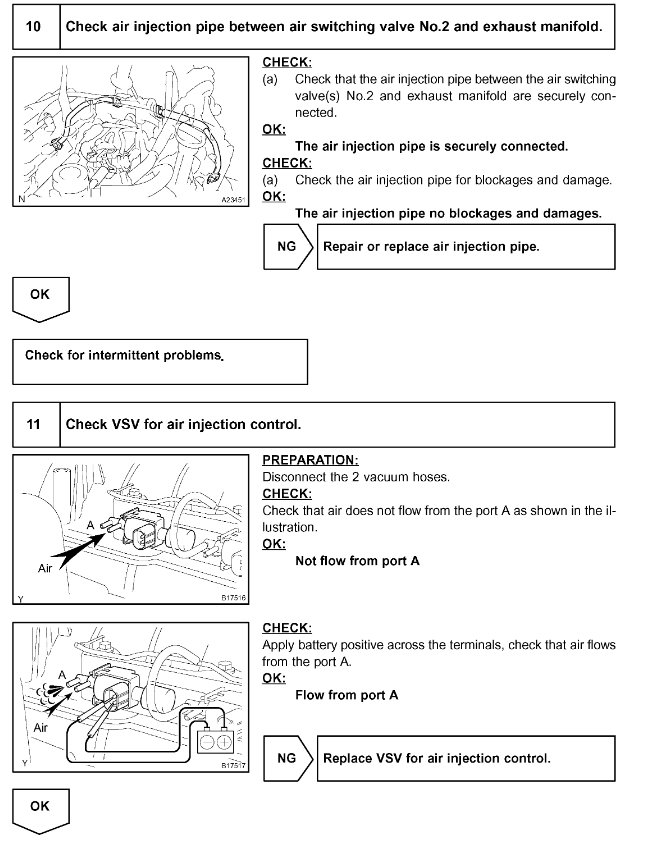 10 Check air injection pipe between air switching valve No.2 and exhaust manifold.

N A23451

CHECK:
(a) Check that the air injection pipe between the air switching valve(s) No.2 and exhaust manifold are securely connected.
OK:
The air injection pipe is securely connected.
CHECK:
(a) Check the air injection pipe for blockages and damage.
OK:
The air injection pipe no blockages and damages.

NG Repair or replace air injection pipe.

OK

Check for intermittent problems.

11 Check VSV for air injection control.

A
Air
Y B17516

PREPARATION:
Disconnect the 2 vacuum hoses.
CHECK:
Check that air does not flow from the port A as shown in the illustration.
OK:
Not flow from port A

A
Air
Y B17517

CHECK:
Apply battery positive across the terminals, check that air flows from the port A.
OK:
Flow from port A

NG Replace VSV for air injection control.

OK