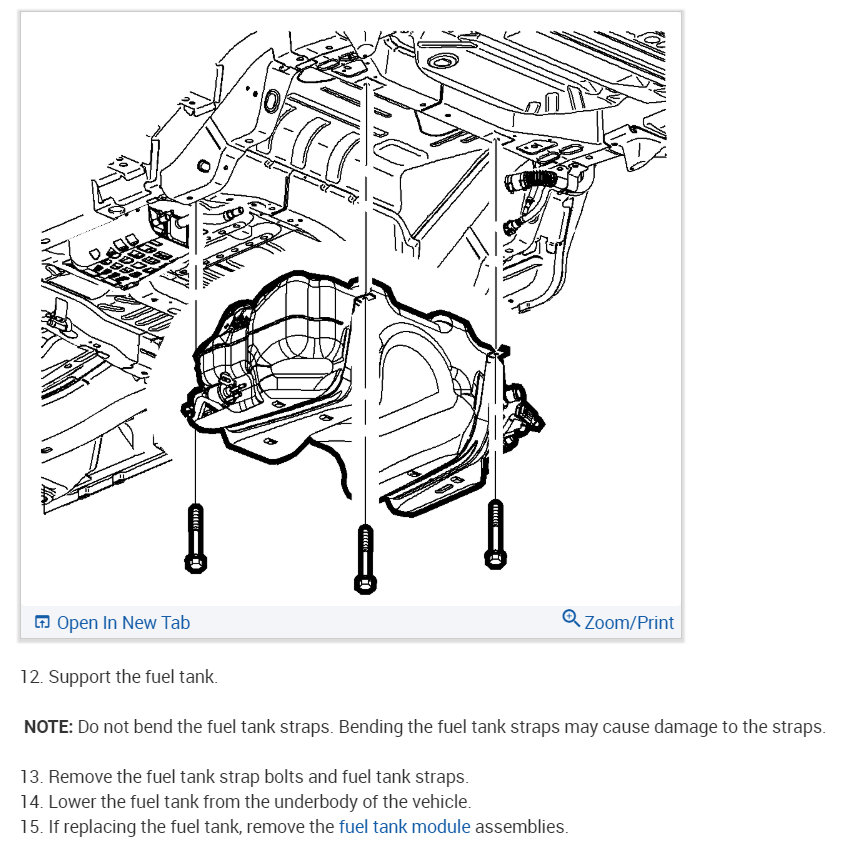 Open In New Tab
Zoom/Print

12. Support the fuel tank.

NOTE: Do not bend the fuel tank straps. Bending the fuel tank straps may cause damage to the straps.

13. Remove the fuel tank strap bolts and fuel tank straps.
14. Lower the fuel tank from the underbody of the vehicle.
15. If replacing the fuel tank, remove the fuel tank module assemblies.