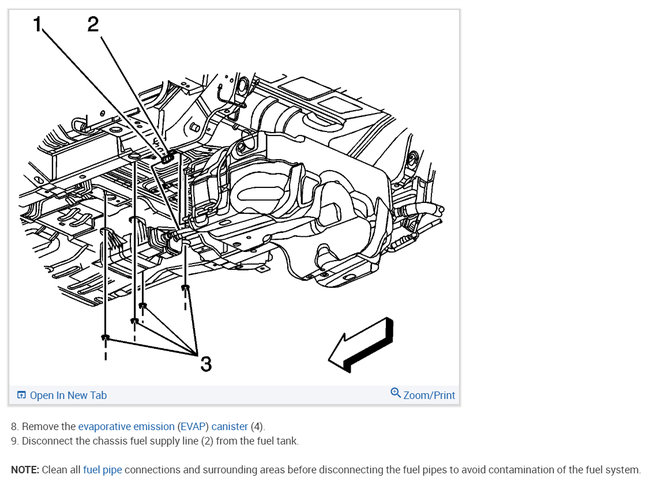 1
2
3

Open In New Tab
Zoom/Print

8. Remove the evaporative emission (EVAP) canister (4).
9. Disconnect the chassis fuel supply line (2) from the fuel tank.

NOTE: Clean all fuel pipe connections and surrounding areas before disconnecting the fuel pipes to avoid contamination of the fuel system.