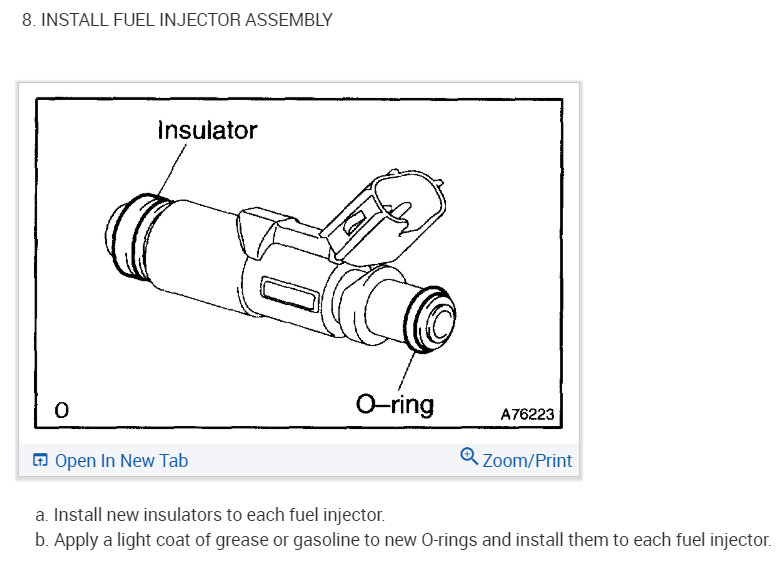 8. INSTALL FUEL INJECTOR ASSEMBLY

Insulator

O

O–ring

A76223

Open In New Tab

Zoom/Print

a. Install new insulators to each fuel injector.
b. Apply a light coat of grease or gasoline to new O-rings and install them to each fuel injector.