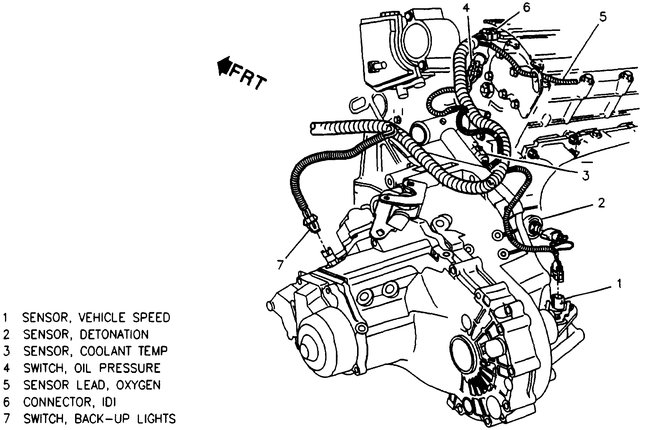 FRT

4 6 5

3

2

7

1

1 SENSOR, VEHICLE SPEED
2 SENSOR, DETONATION
3 SENSOR, COOLANT TEMP
4 SWITCH, OIL PRESSURE
5 SENSOR LEAD, OXYGEN
6 CONNECTOR, IDI
7 SWITCH, BACK-UP LIGHTS