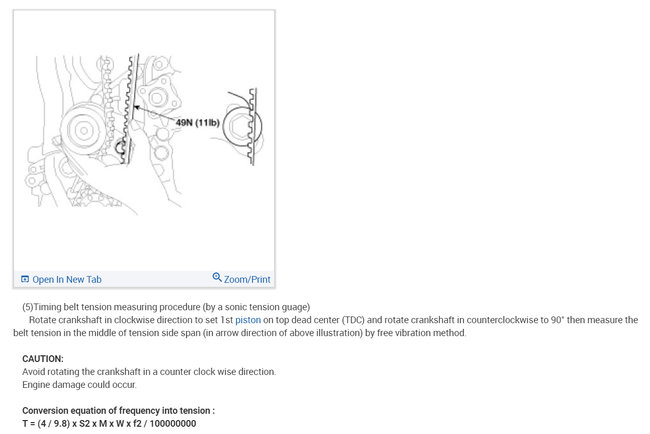 49N (11lb)

Open In New Tab

Zoom/Print

(5)Timing belt tension measuring procedure (by a sonic tension guage)

Rotate crankshaft in clockwise direction to set 1st piston on top dead center (TDC) and rotate crankshaft in counterclockwise to 90° then measure the belt tension in the middle of tension side span (in arrow direction of above illustration) by free vibration method.

CAUTION:

Avoid rotating the crankshaft in a counter clock wise direction.
Engine damage could occur.

Conversion equation of frequency into tension :
T = (4 / 9.8) x S2 x M x W x f2 / 100000000