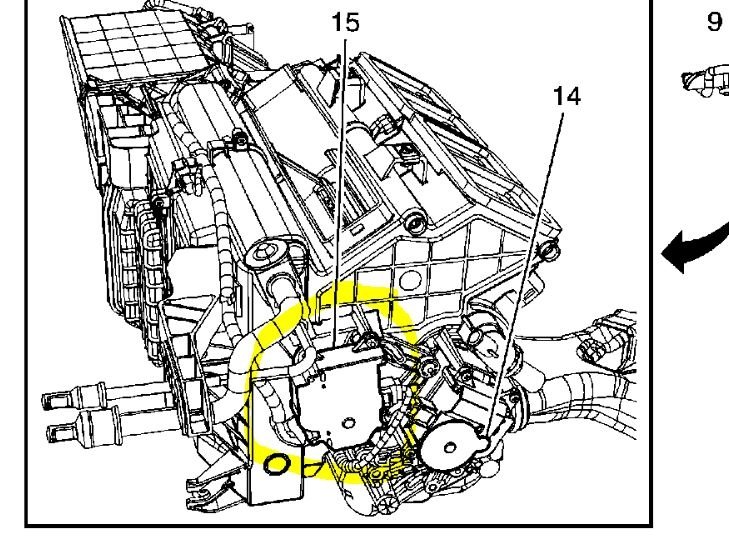 15
14
9