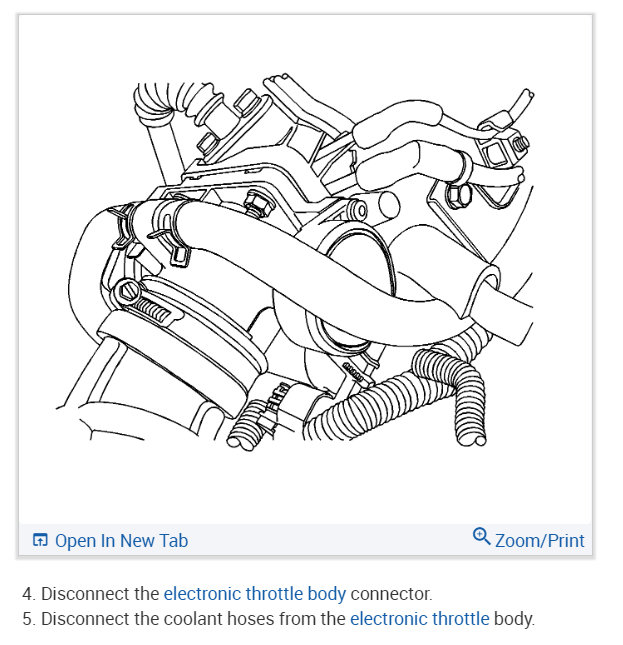 Open In New Tab

Zoom/Print

4. Disconnect the electronic throttle body connector.
5. Disconnect the coolant hoses from the electronic throttle body.