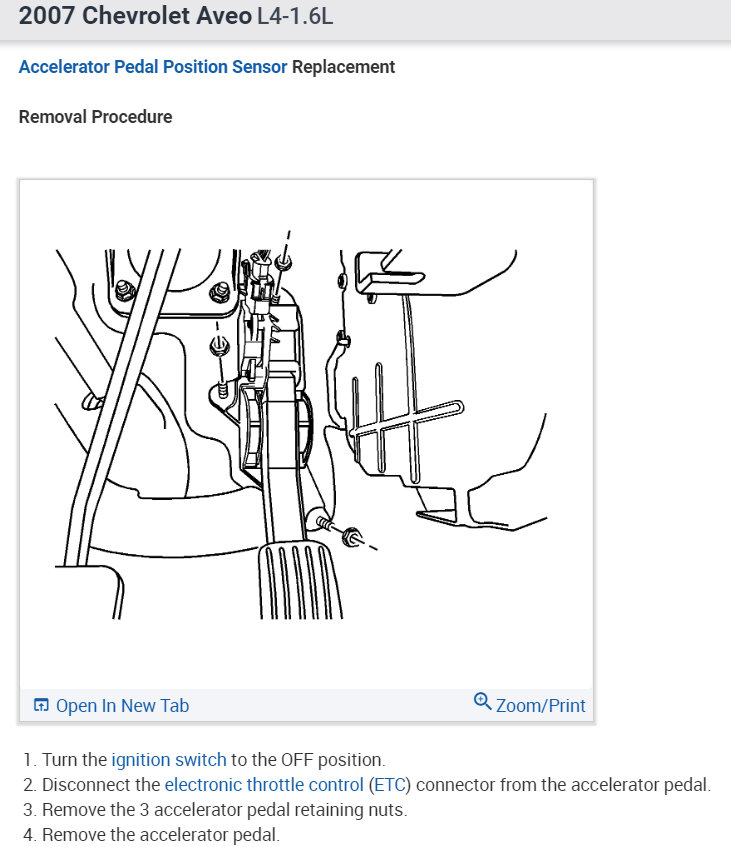 2007 Chevrolet Aveo L4-1.6L

Accelerator Pedal Position Sensor Replacement

Removal Procedure

Open In New Tab

Zoom/Print

1. Turn the ignition switch to the OFF position.
2. Disconnect the electronic throttle control (ETC) connector from the accelerator pedal.
3. Remove the 3 accelerator pedal retaining nuts.
4. Remove the accelerator pedal.