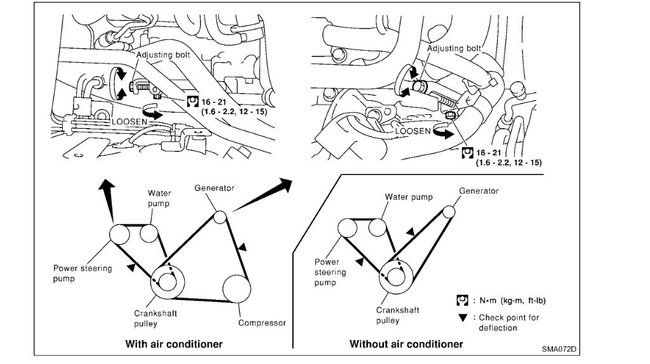 Adjusting bolt

16 - 21
(1.6 - 2.2, 12 - 15)

LOOSEN

Adjusting bolt

LOOSEN

16 - 21
(1.6 - 2.2, 12 - 15)

Water pump

Generator

Power steering pump

Crankshaft pulley

Compressor

With air conditioner

Water pump

Generator

Power steering pump

Crankshaft pulley

: N•m (kg-m, ft-lb)

▼ : Check point for deflection

Without air conditioner

SMA072D