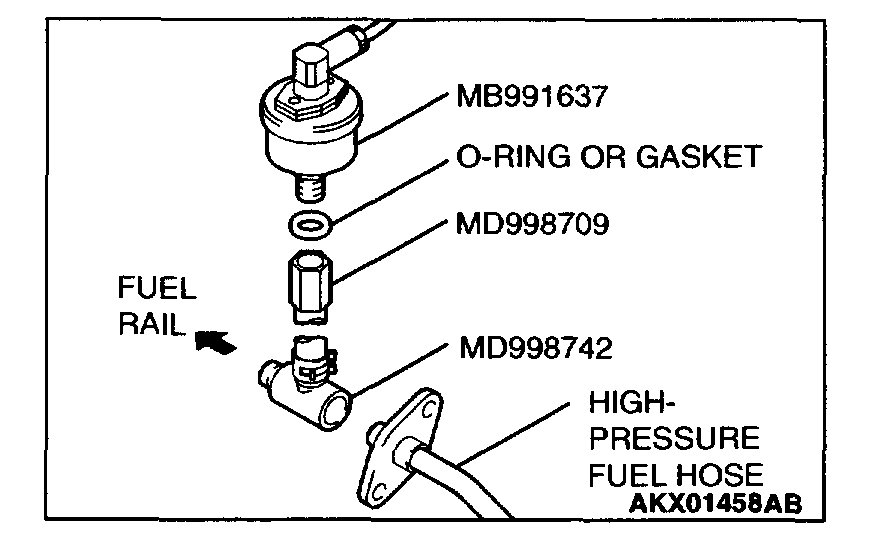 MB991637
O-RING OR GASKET
MD998709
FUEL RAIL
MD998742
HIGH-PRESSURE FUEL HOSE
AKX01458AB