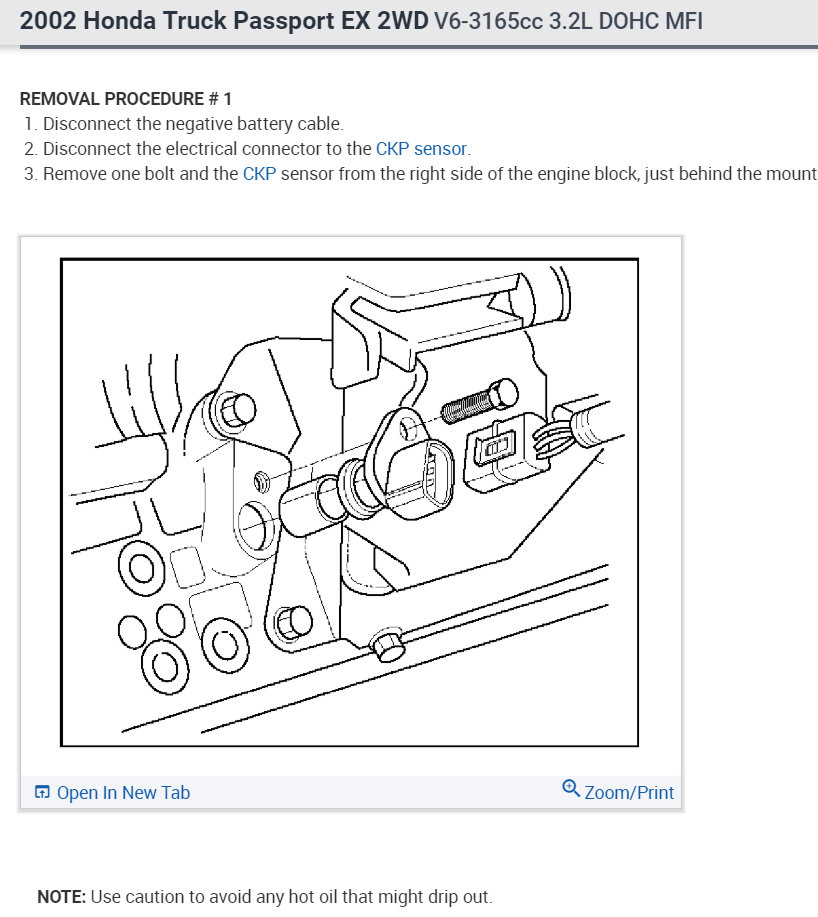 2002 Honda Truck Passport EX 2WD V6-3165cc 3.2L DOHC MFI

REMOVAL PROCEDURE # 1

1. Disconnect the negative battery cable.
2. Disconnect the electrical connector to the CKP sensor.
3. Remove one bolt and the CKP sensor from the right side of the engine block, just behind the mount

Open In New Tab

Zoom/Print

NOTE: Use caution to avoid any hot oil that might drip out.