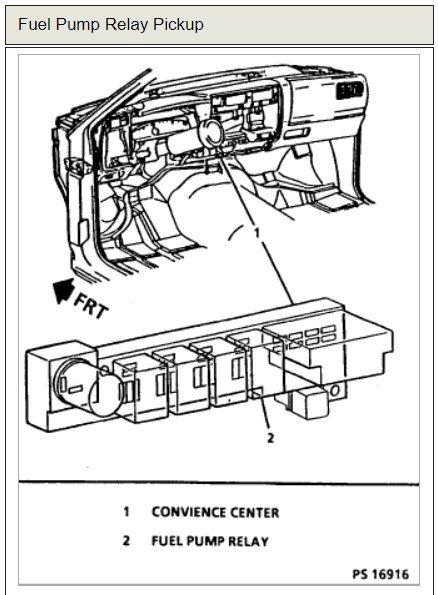 Fuel Pump Relay Pickup

1

FRT

2

1 CONVIENCE CENTER

2 FUEL PUMP RELAY

PS 16916