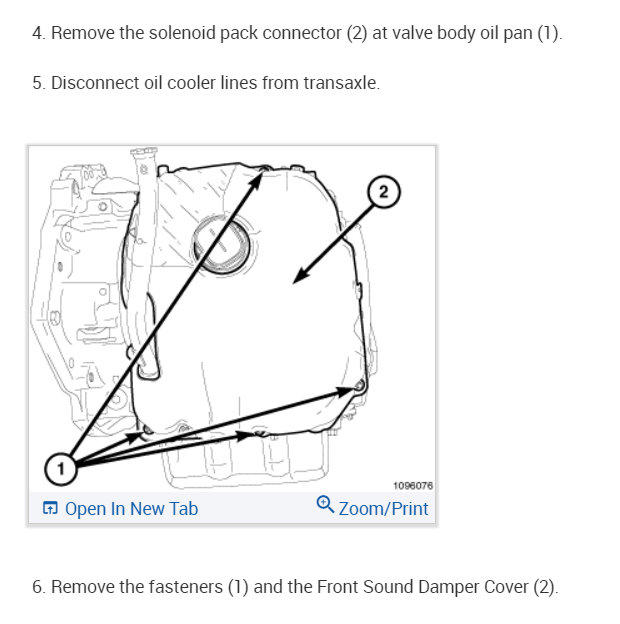 4. Remove the solenoid pack connector (2) at valve body oil pan (1).

5. Disconnect oil cooler lines from transaxle.

2

1

1096076

Open In New Tab

Zoom/Print

6. Remove the fasteners (1) and the Front Sound Damper Cover (2).