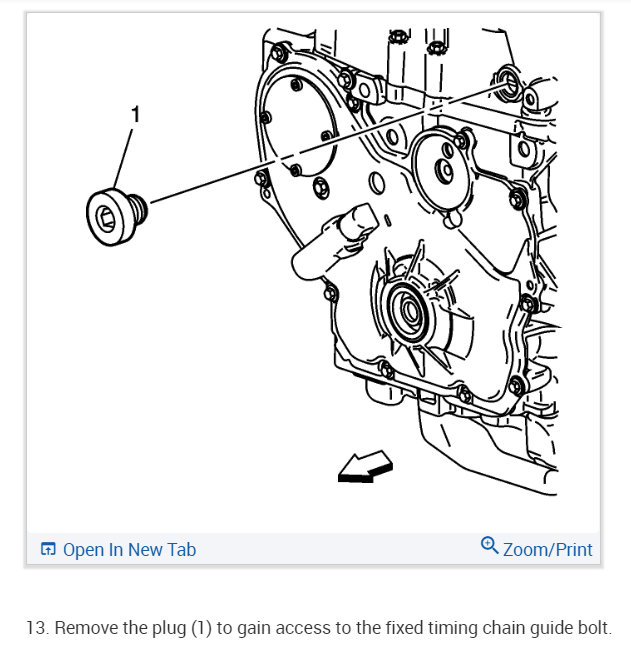 1

Open In New Tab

Zoom/Print

13. Remove the plug (1) to gain access to the fixed timing chain guide bolt.