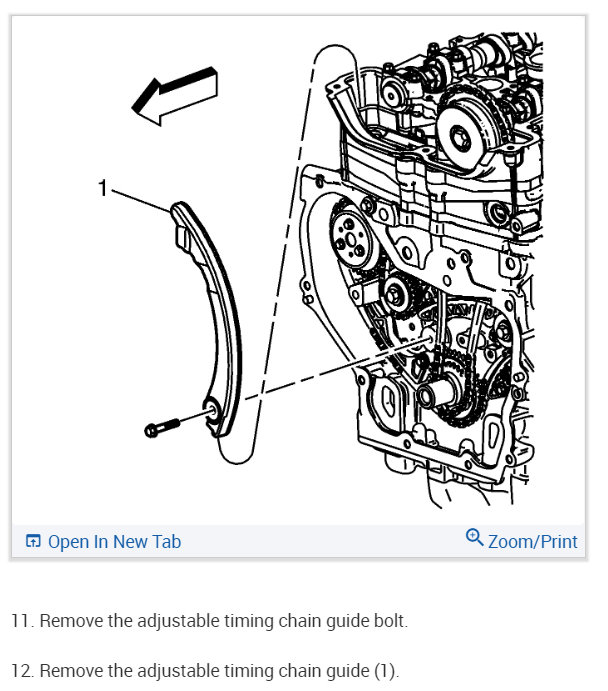 1

Open In New Tab

Zoom/Print

11. Remove the adjustable timing chain guide bolt.

12. Remove the adjustable timing chain guide (1).