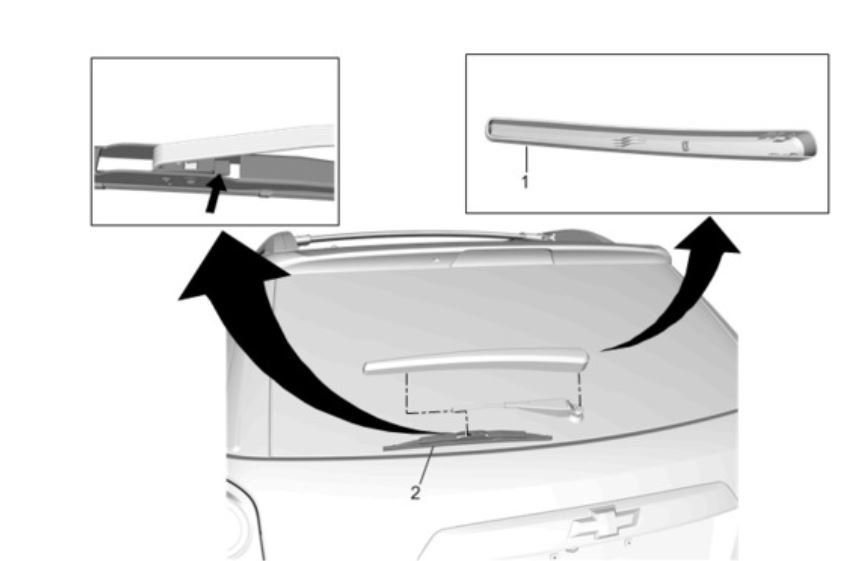 1

2