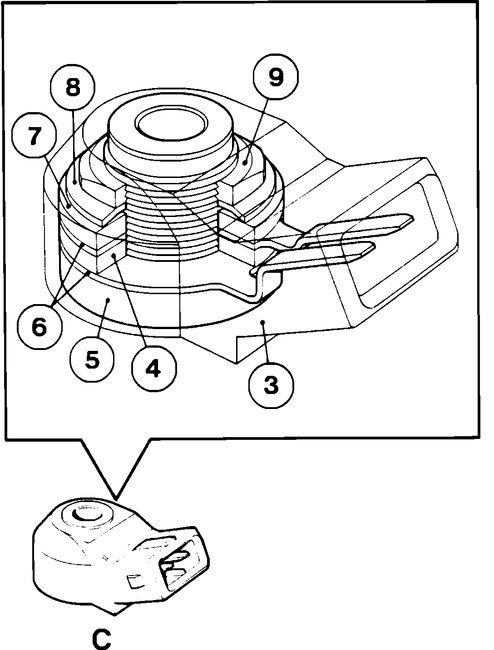 8
9
7
6
5
4
3
C