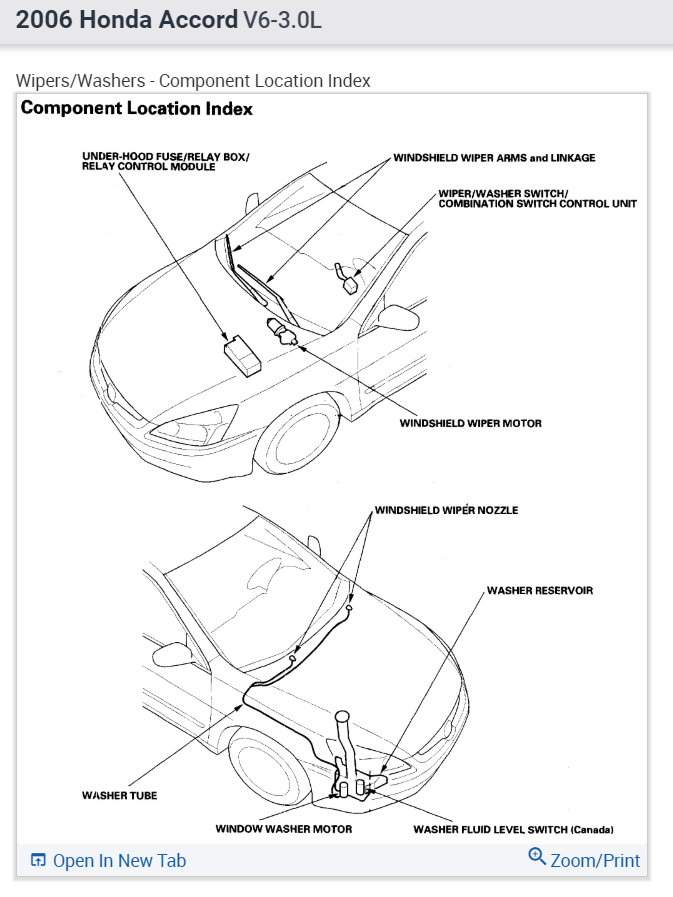 2006 Honda Accord V6-3.0L

Wipers/Washers - Component Location Index

Component Location Index

UNDER-HOOD FUSE/RELAY BOX/ RELAY CONTROL MODULE

WINDSHIELD WIPER ARMS and LINKAGE

WIPER/WASHER SWITCH/ COMBINATION SWITCH CONTROL UNIT

WINDSHIELD WIPER MOTOR

WINDSHIELD WIPER NOZZLE

WASHER RESERVOIR

WASHER TUBE

WINDOW WASHER MOTOR

WASHER FLUID LEVEL SWITCH (Canada)

Open In New Tab

Zoom/Print