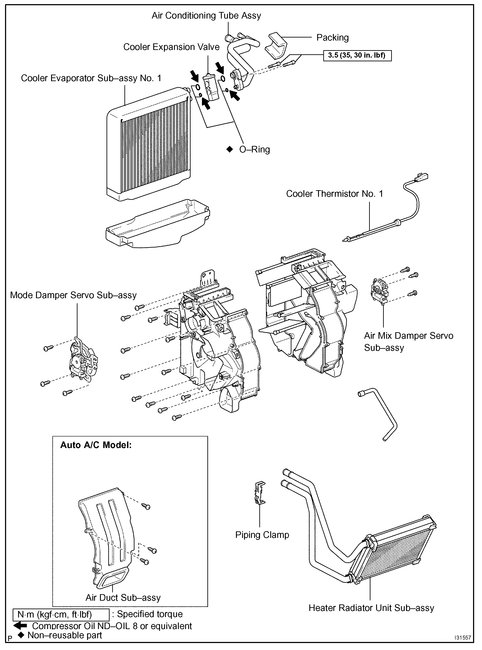 Air Conditioning Tube Assy

Packing

Cooler Expansion Valve

3.5 (35, 30 in. lbf)

Cooler Evaporator Sub–assy No. 1

◆ O–Ring

Cooler Thermistor No. 1

Mode Damper Servo Sub–assy

Air Mix Damper Servo Sub–assy

Auto A/C Model:

Air Duct Sub–assy

Piping Clamp

Heater Radiator Unit Sub–assy

N·m (kgf·cm, ft·lbf) : Specified torque

Compressor Oil ND–OIL 8 or equivalent

◆ Non–reusable part

P

I31557