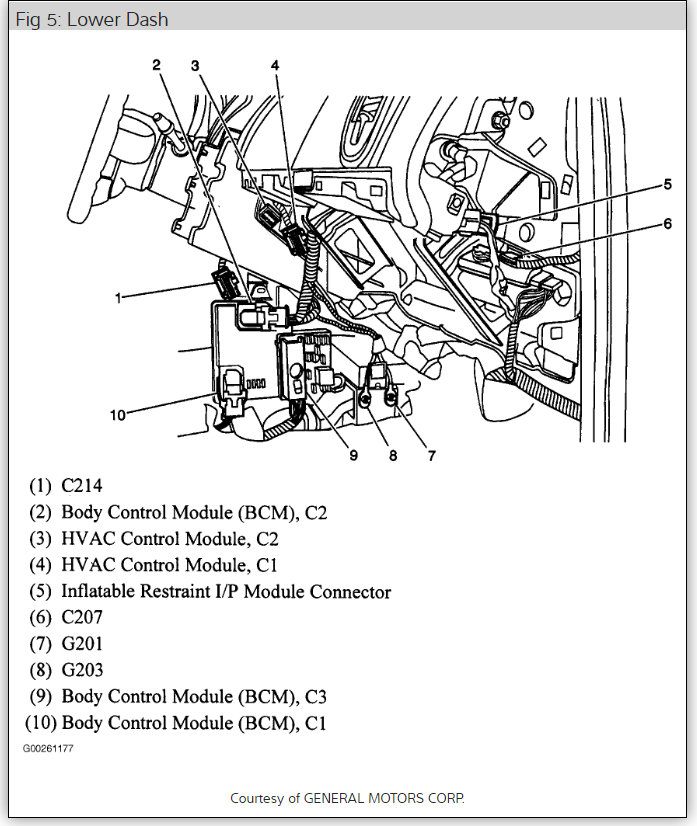 Fig 5: Lower Dash

2
3
4
5
6
1
10
9
8
7

(1) C214
(2) Body Control Module (BCM), C2
(3) HVAC Control Module, C2
(4) HVAC Control Module, C1
(5) Inflatable Restraint I/P Module Connector
(6) C207
(7) G201
(8) G203
(9) Body Control Module (BCM), C3
(10) Body Control Module (BCM), C1

G00261177

Courtesy of GENERAL MOTORS CORP.