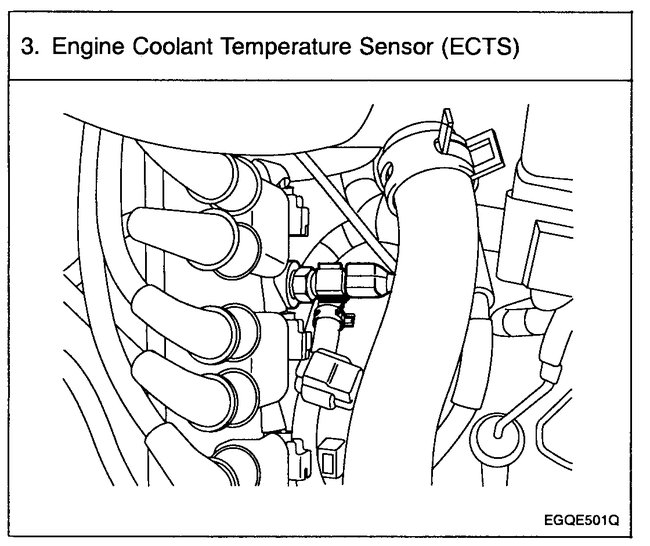 3. Engine Coolant Temperature Sensor (ECTS)

EGQE501Q