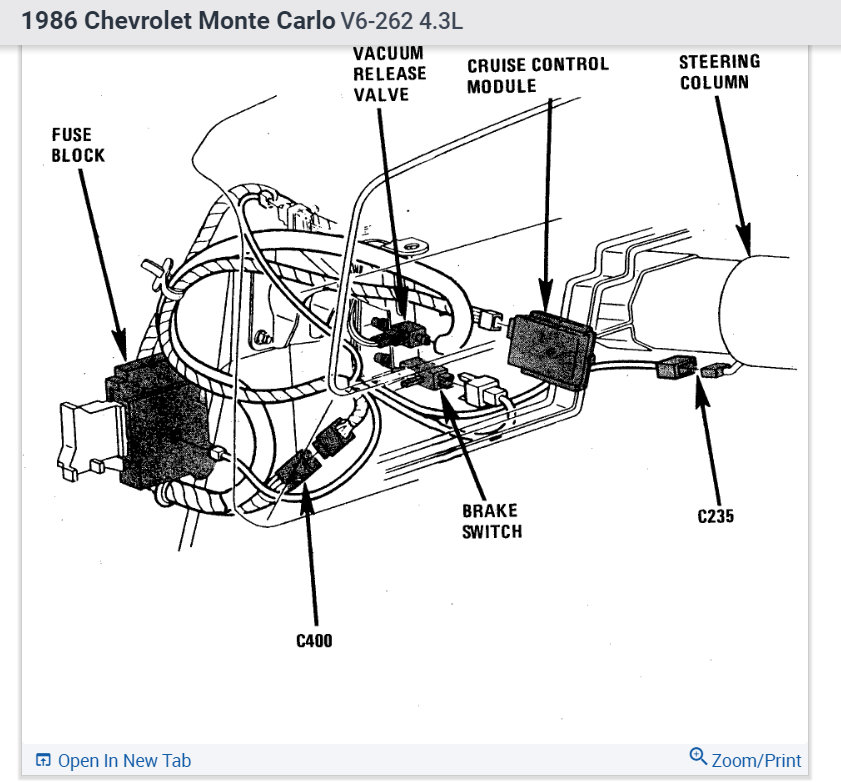 1986 Chevrolet Monte Carlo V6-262 4.3L

VACUUM RELEASE VALVE

CRUISE CONTROL MODULE

STEERING COLUMN

FUSE BLOCK

BRAKE SWITCH

C235

C400

Open In New Tab

Zoom/Print