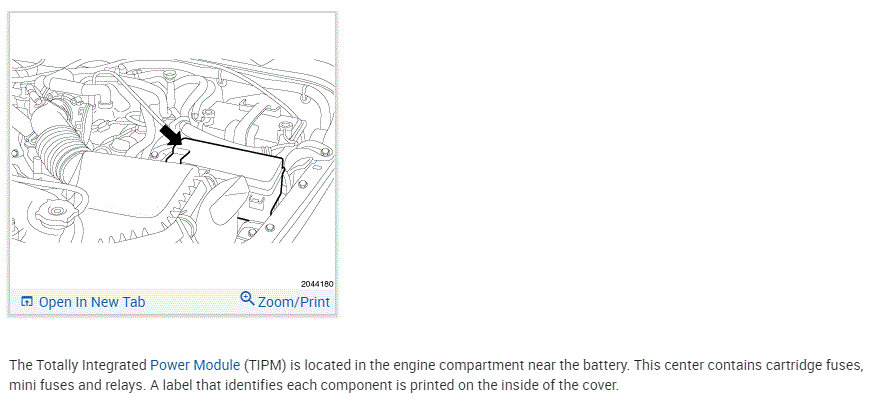 2044180

Open In New Tab

Zoom/Print

The Totally Integrated Power Module (TIPM) is located in the engine compartment near the battery. This center contains cartridge fuses, mini fuses and relays. A label that identifies each component is printed on the inside of the cover.