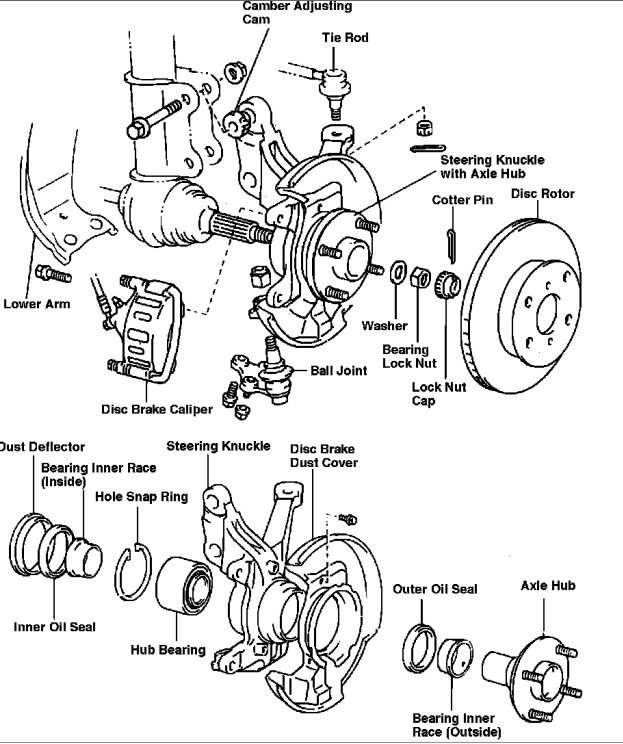 Camber Adjusting Cam

Tie Rod

Steering Knuckle with Axle Hub

Cotter Pin

Disc Rotor

Lower Arm

Washer

Bearing Lock Nut

Lock Nut Cap

Ball Joint

Disc Brake Caliper

Dust Deflector

Bearing Inner Race (Inside)

Hole Snap Ring

Steering Knuckle

Disc Brake Dust Cover

Inner Oil Seal

Hub Bearing

Outer Oil Seal

Axle Hub

Bearing Inner Race (Outside)