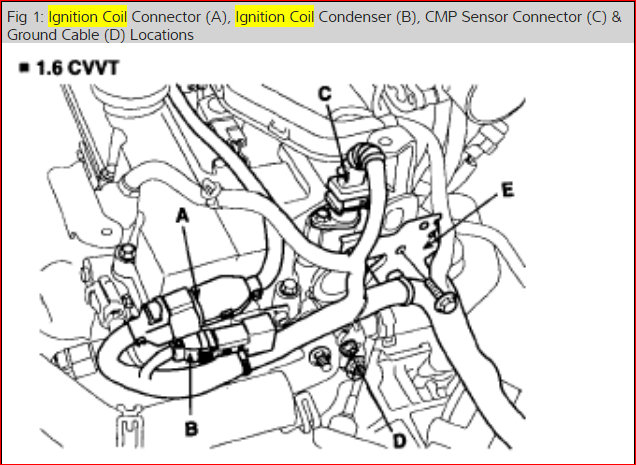 Fig 1: Ignition Coil Connector (A), Ignition Coil Condenser (B), CMP Sensor Connector (C) & Ground Cable (D) Locations

■ 1.6 CVVT

C

E

A

B

D