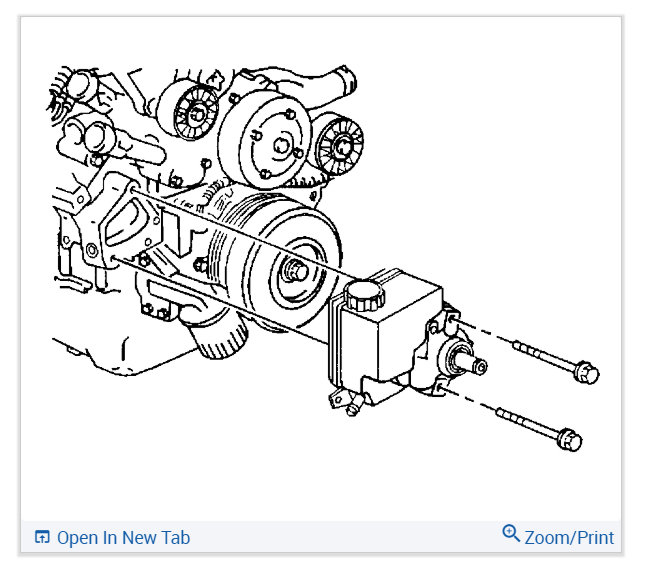 Open In New Tab

Zoom/Print