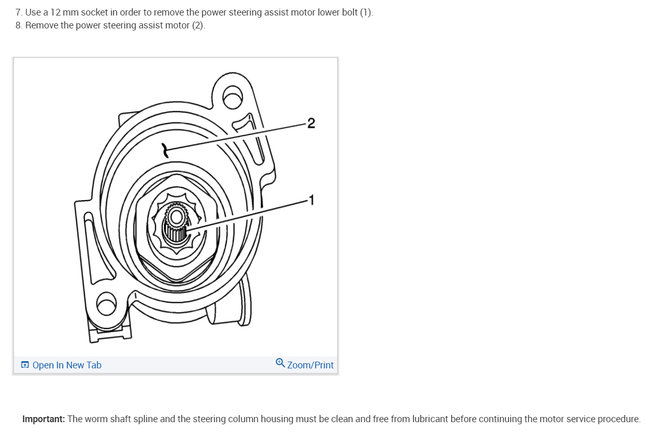 7. Use a 12 mm socket in order to remove the power steering assist motor lower bolt (1).
8. Remove the power steering assist motor (2).

2

1

Open In New Tab

Zoom/Print

Important: The worm shaft spline and the steering column housing must be clean and free from lubricant before continuing the motor service procedure.