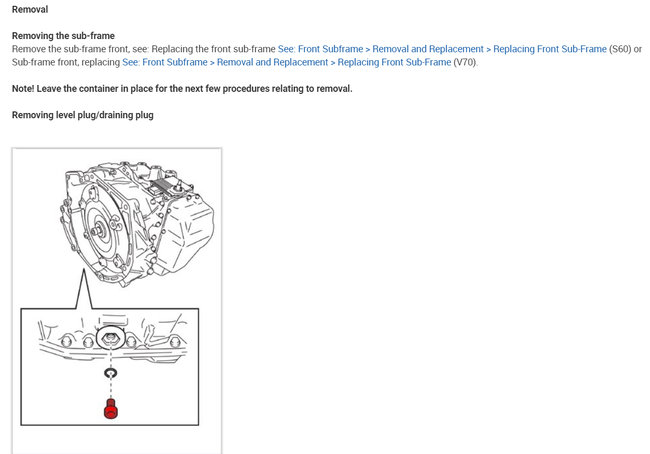 Removal

Removing the sub-frame
Remove the sub-frame front, see: Replacing the front sub-frame See: Front Subframe > Removal and Replacement > Replacing Front Sub-Frame (S60) or Sub-frame front, replacing See: Front Subframe > Removal and Replacement > Replacing Front Sub-Frame (V70).

Note! Leave the container in place for the next few procedures relating to removal.

Removing level plug/draining plug