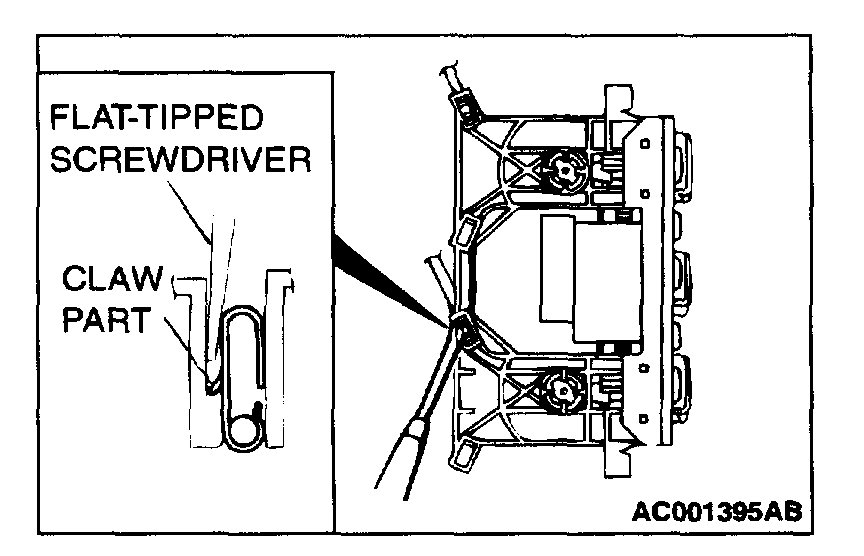 FLAT-TIPPED SCREWDRIVER

CLAW PART

AC001395AB