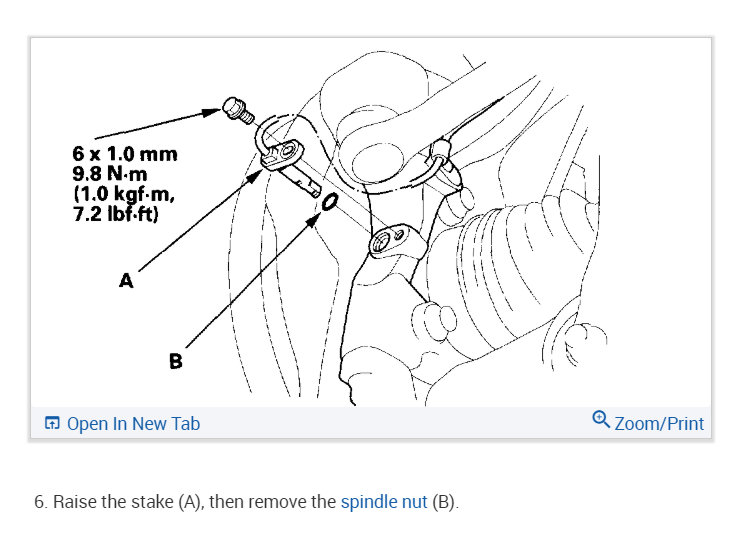 6 x 1.0 mm
9.8 N·m
(1.0 kgf·m,
7.2 lbf·ft)

A

B

Open In New Tab

Zoom/Print

6. Raise the stake (A), then remove the spindle nut (B).