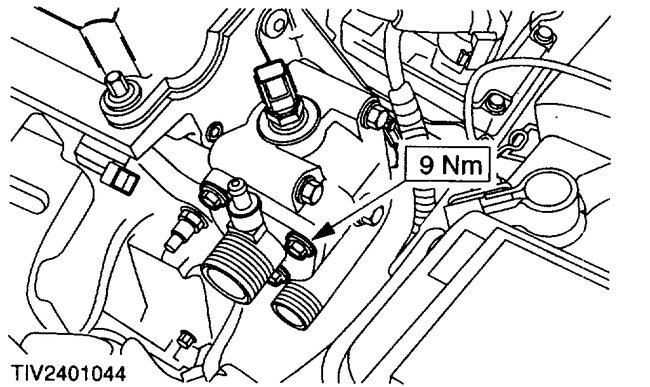 9 Nm

TIV2401044