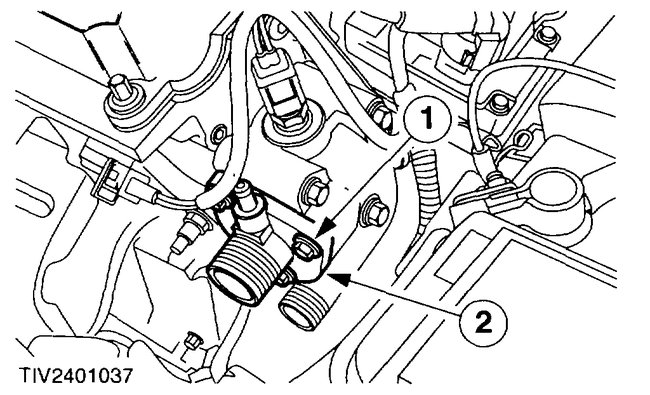 1

2

TIV2401037