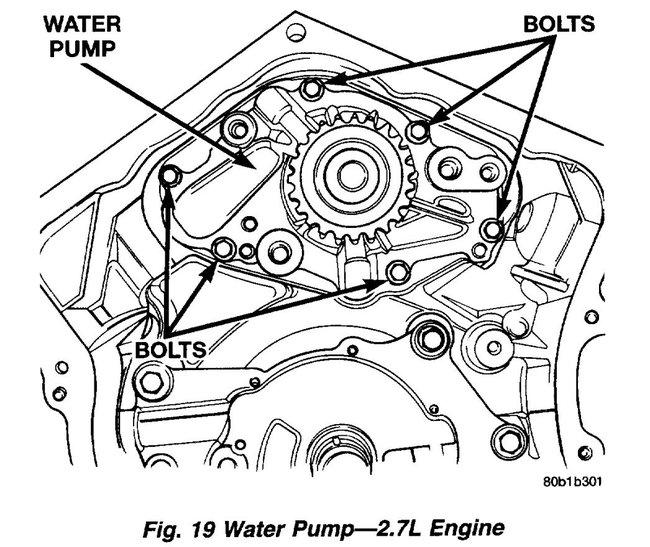 WATER PUMP

BOLTS

BOLTS

80b1b301

Fig. 19 Water Pump—2.7L Engine